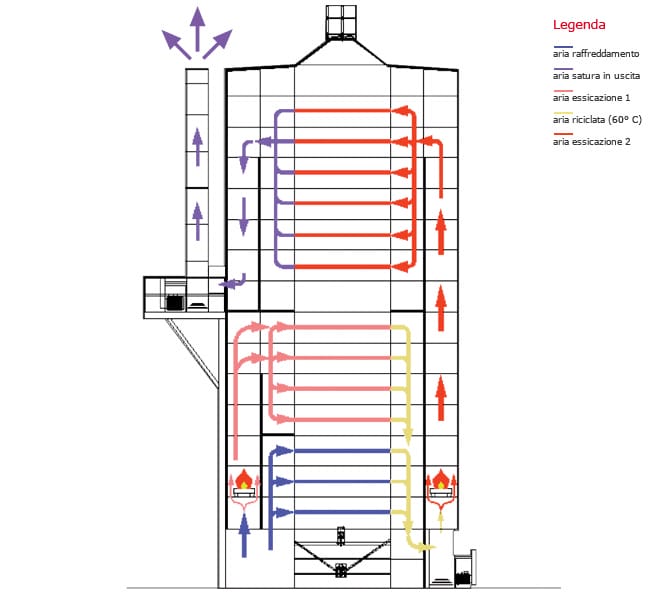 Legenda

aria raffreddamento

aria satura in uscita

aria essicazione 1

aria riciclata (60° C)

aria essicazione 2